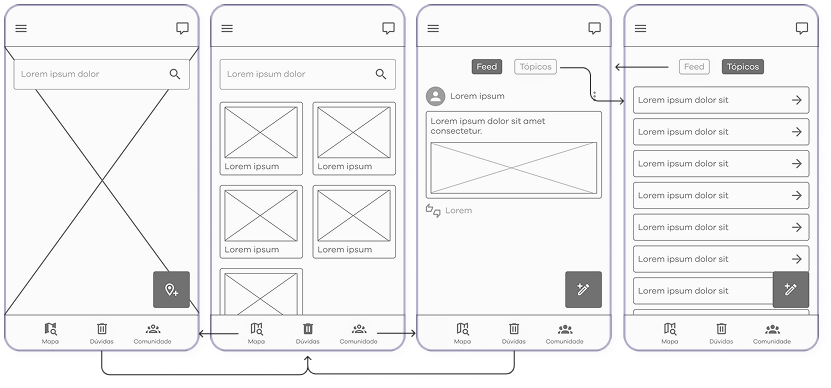 Lorem ipsum dolor

Mapa Dúvidas Comunidade

Lorem ipsum dolor

Lorem ipsum Lorem ipsum

Lorem ipsum Lorem ipsum

Mapa Dúvidas Comunidade

Feed Tópicos

Lorem ipsum

Lorem ipsum dolor sit amet consectetur.

Lorem

Mapa Dúvidas Comunidade

Feed Tópicos

Lorem ipsum dolor sit

Lorem ipsum dolor sit

Lorem ipsum dolor sit

Lorem ipsum dolor sit

Lorem ipsum dolor sit

Lorem ipsum dolor sit

Lorem ipsum dolor sit

Mapa Dúvidas Comunidade